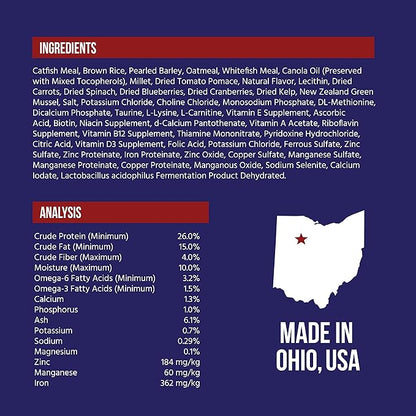 INGREDIENTS

Catfish Meal, Brown Rice, Pearled Barley, Oatmeal, Whitefish Meal, Canola Oil (Preserved with Mixed Tocopherols), Millet, Dried Tomato Pomace, Natural Flavor, Lecithin, Dried Carrots, Dried Spinach, Dried Blueberries, Dried Cranberries, Dried Kelp, New Zealand Green Mussel, Salt, Potassium Chloride, Choline Chloride, Monosodium Phosphate, DL-Methionine, Dicalcium Phosphate, Taurine, L-Lysine, L-Carnitine, Vitamin E Supplement, Ascorbic Acid, Biotin, Niacin Supplement, d-Calcium Pantothenate, Vitamin A Acetate, Riboflavin Supplement, Vitamin B12 Supplement, Thiamine Mononitrate, Pyridoxine Hydrochloride, Citric Acid, Vitamin D3 Supplement, Folic Acid, Potassium Chloride, Ferrous Sulfate, Zinc Sulfate, Zinc Proteinate, Iron Proteinate, Zinc Oxide, Copper Sulfate, Manganese Sulfate, Manganese Proteinate, Copper Proteinate, Manganous Oxide, Sodium Selenite, Calcium Iodate, Lactobacillus acidophilus Fermentation Product Dehydrated.

ANALYSIS

Crude Protein (Minimum) 26.0%
Crude Fat (Minimum) 15.0%
Crude Fiber (Maximum) 4.0%
Moisture (Maximum) 10.0%
Omega-6 Fatty Acids (Minimum) 3.2%
Omega-3 Fatty Acids (Minimum) 1.5%
Calcium 1.3%
Phosphorus 1.0%
Ash 6.1%
Potassium 0.7%
Sodium 0.29%
Magnesium 0.1%
Zinc 184 mg/kg
Manganese 60 mg/kg
Iron 362 mg/kg

MADE IN
OHIO, USA