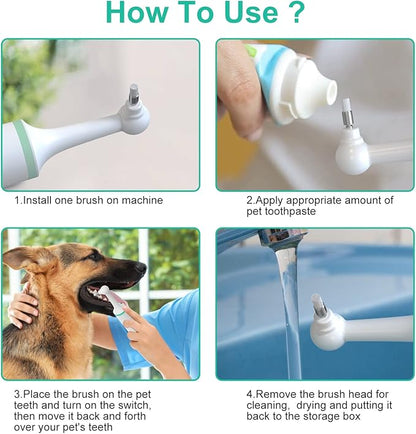 How To Use ?

1.Install one brush on machine

2.Apply appropriate amount of pet toothpaste

3.Place the brush on the pet teeth and turn on the switch, then move it back and forth over your pet's teeth

4.Remove the brush head for cleaning, drying and putting it back to the storage box