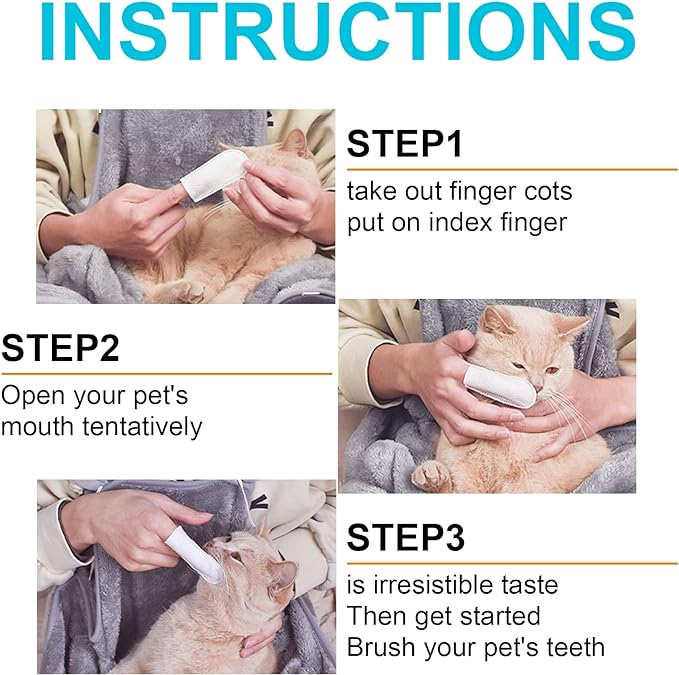 INSTRUCTIONS

STEP1

take out finger cots
put on index finger

STEP2

Open your pet's
mouth tentatively

STEP3

is irresistible taste
Then get started
Brush your pet's teeth