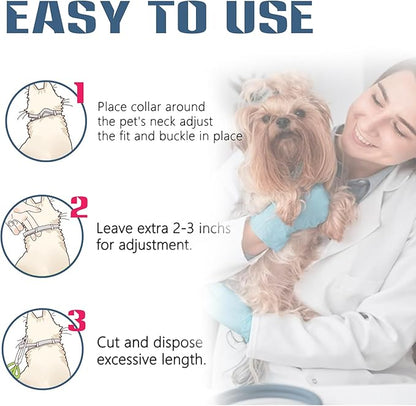 EASY TO USE

1
Place collar around the pet's neck adjust the fit and buckle in place

2
Leave extra 2-3 inchs for adjustment.

3
Cut and dispose excessive length.