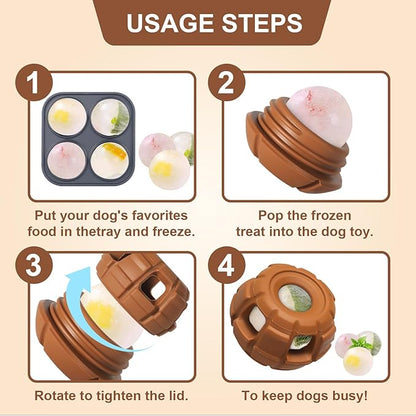 USAGE STEPS

1

Put your dog's favorites food in thetray and freeze.

2

Pop the frozen treat into the dog toy.

3

Rotate to tighten the lid.

4

To keep dogs busy!