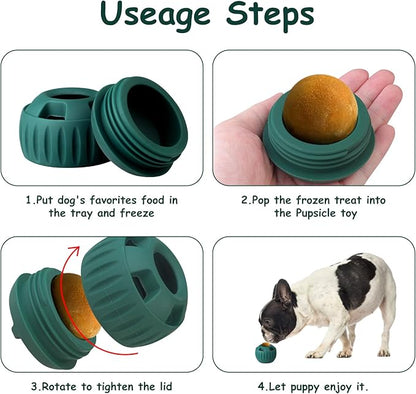 Useage Steps

1.Put dog's favorites food in the tray and freeze

2.Pop the frozen treat into the Pupsicle toy

3.Rotate to tighten the lid

4.Let puppy enjoy it.