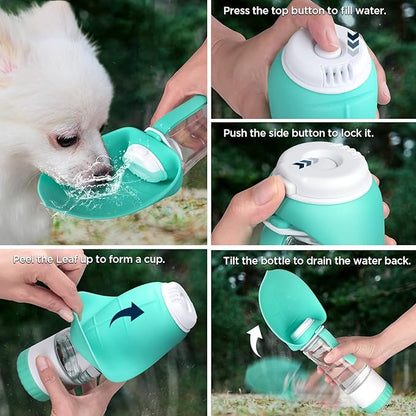 Press the top button to fill water.

Push the side button to lock it.

Peel the Leaf up to form a cup.

Tilt the bottle to drain the water back.