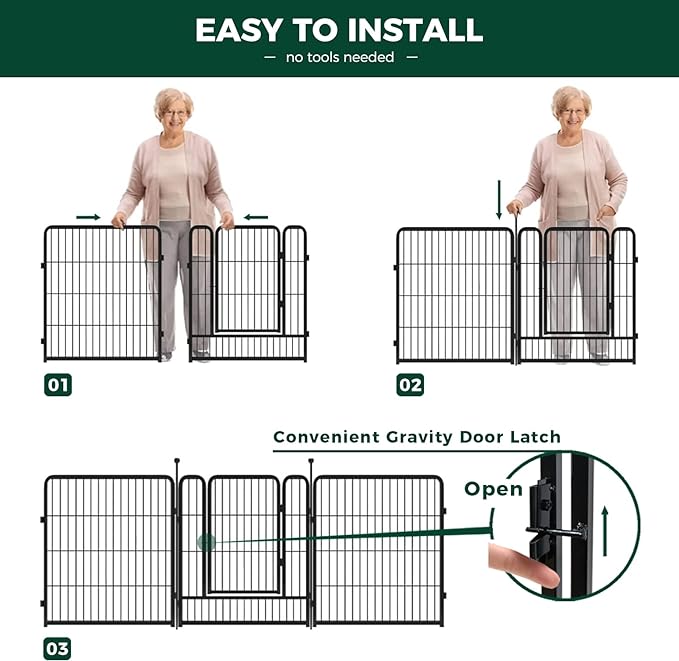 EASY TO INSTALL

— no tools needed —

01

02

Convenient Gravity Door Latch

Open

03