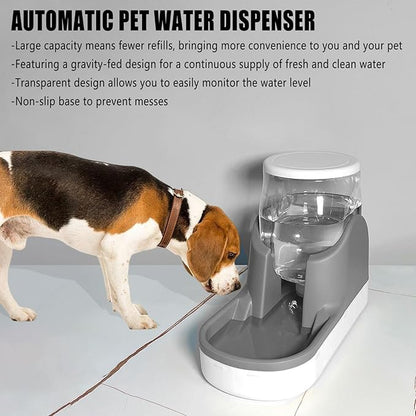 AUTOMATIC PET WATER DISPENSER

-Large capacity means fewer refills, bringing more convenience to you and your pet

-Featuring a gravity-fed design for a continuous supply of fresh and clean water

-Transparent design allows you to easily monitor the water level

-Non-slip base to prevent messes