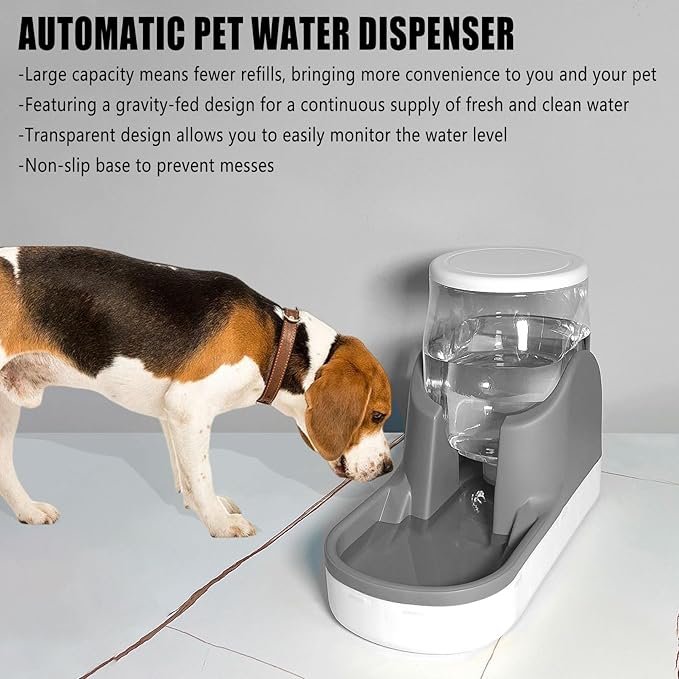 AUTOMATIC PET WATER DISPENSER

-Large capacity means fewer refills, bringing more convenience to you and your pet

-Featuring a gravity-fed design for a continuous supply of fresh and clean water

-Transparent design allows you to easily monitor the water level

-Non-slip base to prevent messes