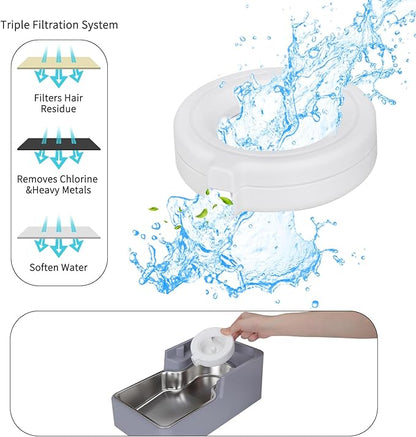 Triple Filtration System

Filters Hair Residue

Removes Chlorine &Heavy Metals

Soften Water