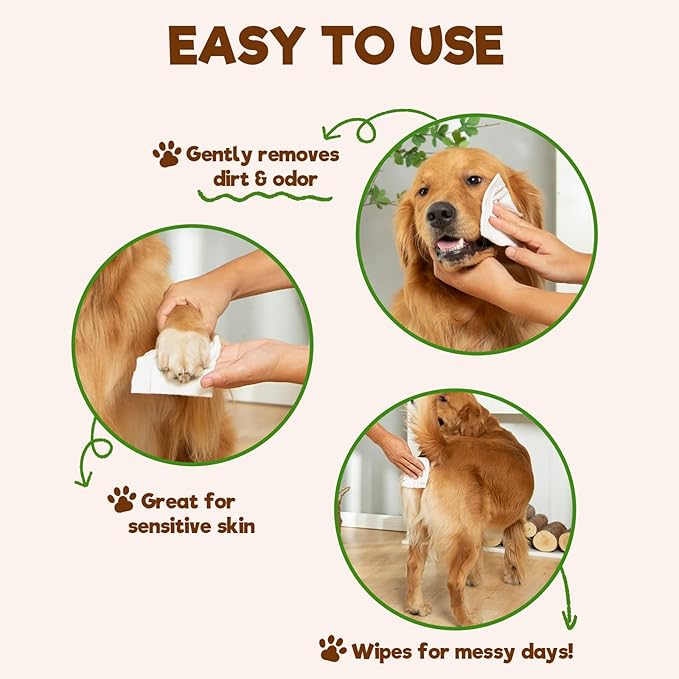 EASY TO USE

Gently removes dirt & odor

Great for sensitive skin

Wipes for messy days!