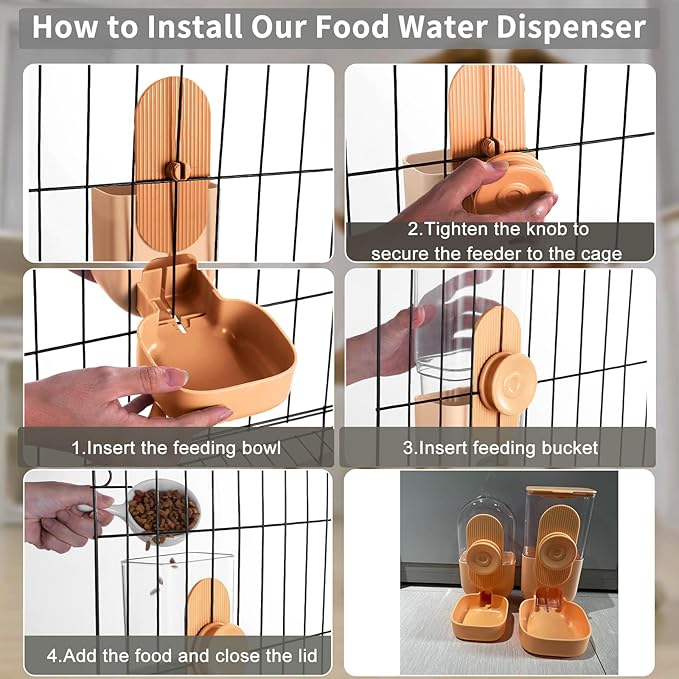 How to Install Our Food Water Dispenser

2.Tighten the knob to secure the feeder to the cage

1.Insert the feeding bowl

3.Insert feeding bucket

4.Add the food and close the lid