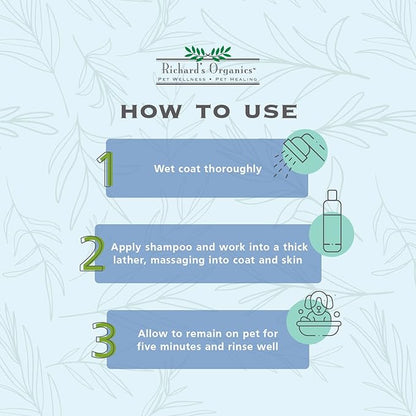 Richard's Organics™
PET WELLNESS • PET HEALING

HOW TO USE

1
Wet coat thoroughly

2
Apply shampoo and work into a thick lather, massaging into coat and skin

3
Allow to remain on pet for five minutes and rinse well