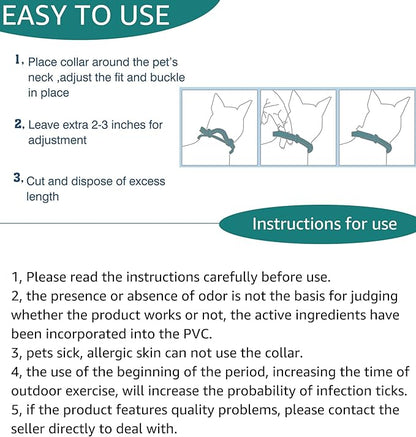 EASY TO USE

1. Place collar around the pet's neck ,adjust the fit and buckle in place

2. Leave extra 2-3 inches for adjustment

3. Cut and dispose of excess length

Instructions for use

1, Please read the instructions carefully before use.
2, the presence or absence of odor is not the basis for judging whether the product works or not, the active ingredients have been incorporated into the PVC.
3, pets sick, allergic skin can not use the collar.
4, the use of the beginning of the period, increasing the time of outdoor exercise, will increase the probability of infection ticks.
5, if the product features quality problems, please contact the seller directly to deal with.