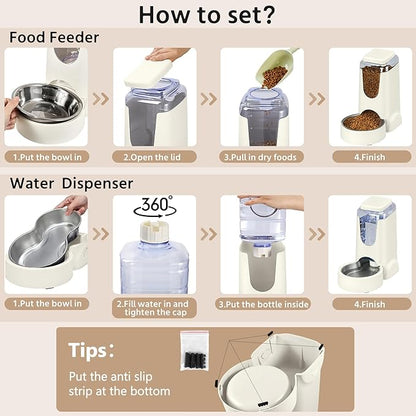 How to set?

Food Feeder

1.Put the bowl in

2.Open the lid

3.Pull in dry foods

4.Finish

Water Dispenser

1.Put the bowl in

360°

2.Fill water in and tighten the cap

3.Put the bottle inside

4.Finish

Tips:

Put the anti slip strip at the bottom