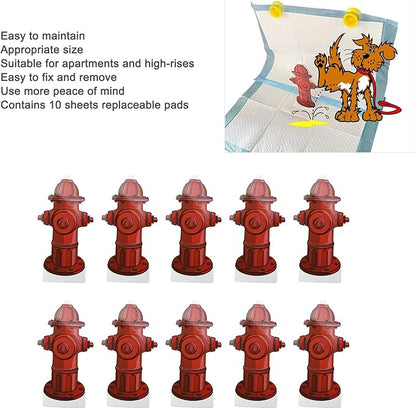 Easy to maintain
Appropriate size
Suitable for apartments and high-rises
Easy to fix and remove
Use more peace of mind
Contains 10 sheets replaceable pads