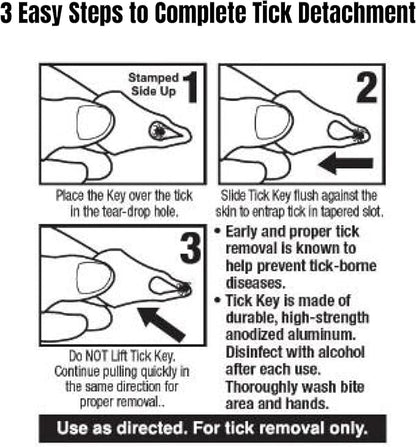 3 Easy Steps to Complete Tick Detachment

Stamped Side Up 1

Place the Key over the tick in the tear-drop hole.

2

Slide Tick Key flush against the skin to entrap tick in tapered slot.

3

Do NOT Lift Tick Key. Continue pulling quickly in the same direction for proper removal..

• Early and proper tick removal is known to help prevent tick-borne diseases.
• Tick Key is made of durable, high-strength anodized aluminum. Disinfect with alcohol after each use. Thoroughly wash bite area and hands.

Use as directed. For tick removal only.