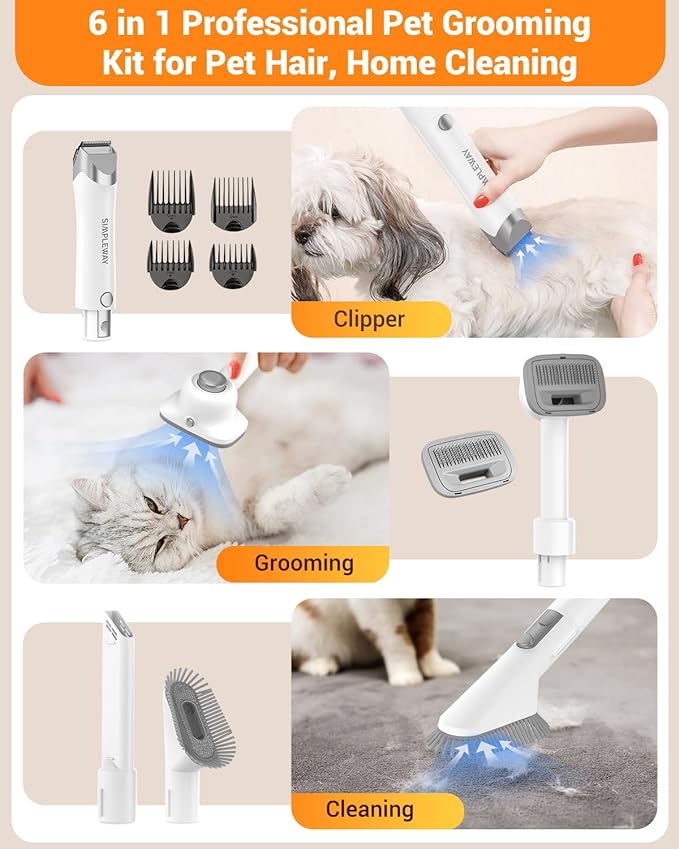 6 in 1 Professional Pet Grooming Kit for Pet Hair, Home Cleaning

SIMPLEWAY

SIMPLEWAY

Clipper

Grooming

Cleaning