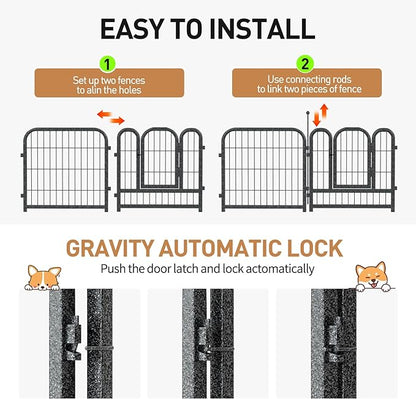 EASY TO INSTALL

1
Set up two fences to alin the holes

2
Use connecting rods to link two pieces of fence

GRAVITY AUTOMATIC LOCK
Push the door latch and lock actomatically