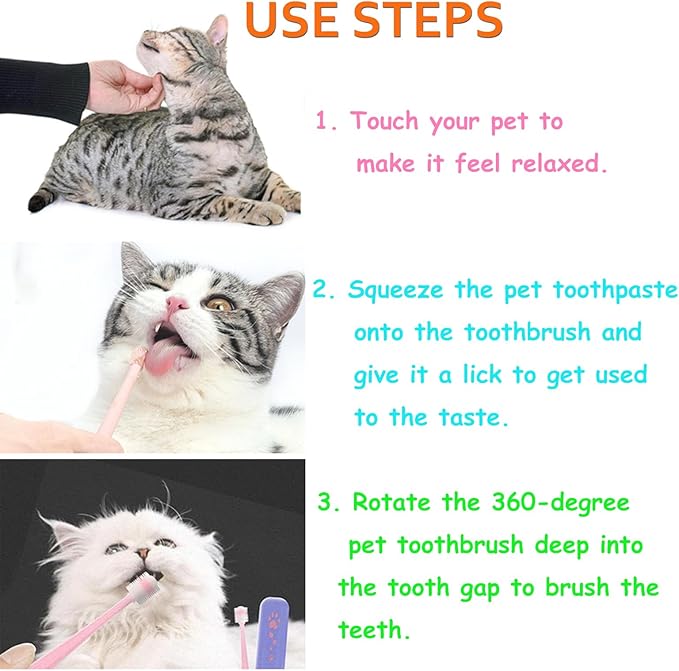 USE STEPS

1. Touch your pet to make it feel relaxed.

2. Squeeze the pet toothpaste onto the toothbrush and give it a lick to get used to the taste.

3. Rotate the 360-degree pet toothbrush deep into the tooth gap to brush the teeth.