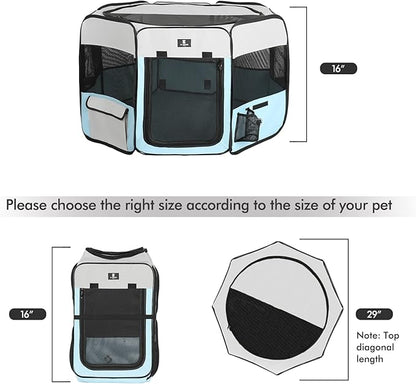 16"

Please choose the right size according to the size of your pet

16"

29"

Note: Top diagonal length