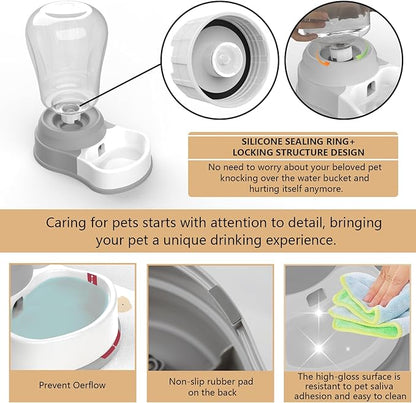 SILICONE SEALING RING+
LOCKING STRUCTURE DESIGN

No need to worry about your beloved pet knocking over the water bucket and hurting itself anymore.

Caring for pets starts with attention to detail, bringing your pet a unique drinking experience.

Prevent Oerflow

Non-slip rubber pad on the back

The high-gloss surface is resistant to pet saliva adhesion and easy to clean