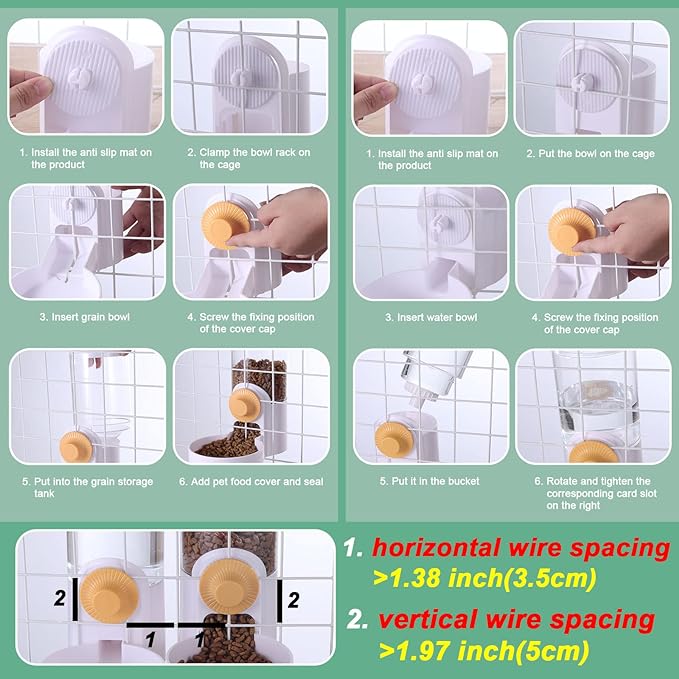 1. Install the anti slip mat on the product

2. Clamp the bowl rack on the cage

3. Insert grain bowl

4. Screw the fixing position of the cover cap

5. Put into the grain storage tank

6. Add pet food cover and seal

1. Install the anti slip mat on the product

2. Put the bowl on the cage

3. Insert water bowl

4. Screw the fixing position of the cover cap

5. Put it in the bucket

6. Rotate and tighten the corresponding card slot on the right

2

1

1

2

1. horizontal wire spacing >1.38 inch(3.5cm)

2. vertical wire spacing >1.97 inch(5cm)