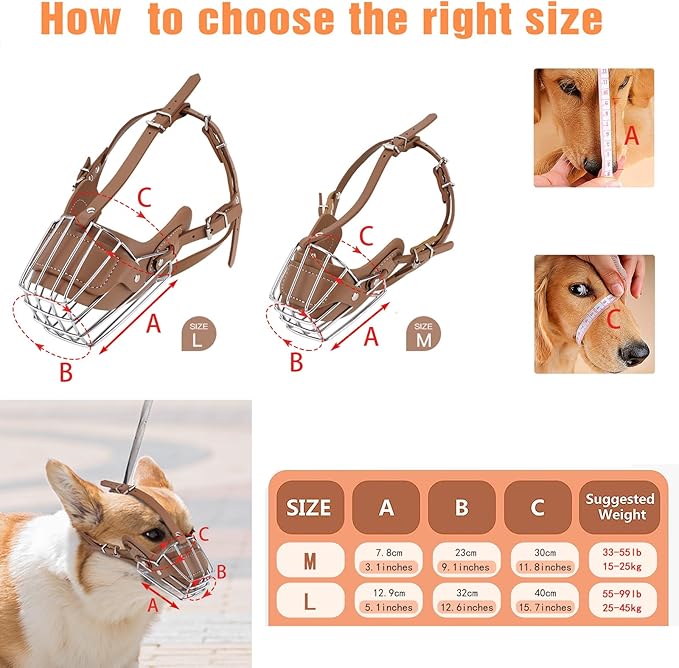 How to choose the right size

C
A
B
SIZE L

C
A
B
SIZE M

A

C

C
B
A

| SIZE | A | B | C | Suggested Weight |
|---|---|---|---|---|
| M | 7.8cm 3.1inches | 23cm 9.1inches | 30cm 11.8inches | 33-55lb 15-25kg |
| L | 12.9cm 5.1inches | 32cm 12.6inches | 40cm 15.7inches | 55-99lb 25-45kg |