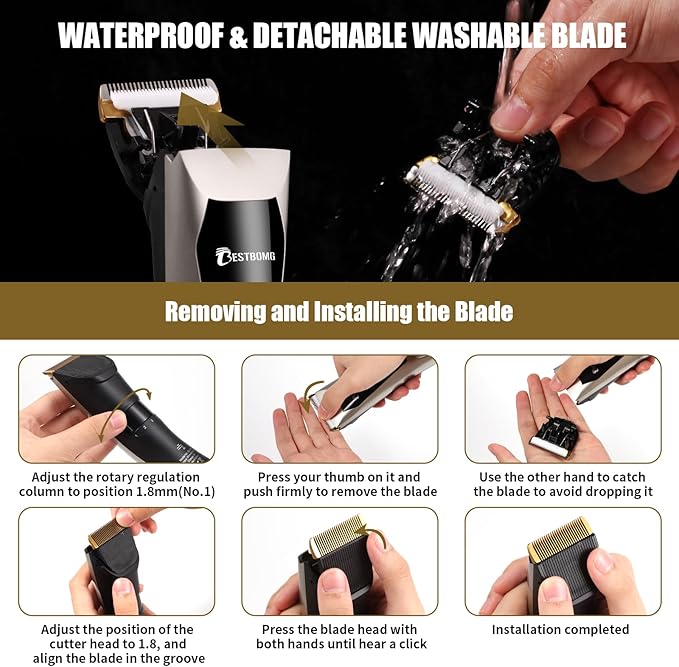 WATERPROOF & DETACHABLE WASHABLE BLADE

BESTBOMG

Removing and Installing the Blade

Adjust the rotary regulation column to position 1.8mm(No.1)

Press your thumb on it and push firmly to remove the blade

Use the other hand to catch the blade to avoid dropping it

Adjust the position of the cutter head to 1.8, and align the blade in the groove

Press the blade head with both hands until hear a click

Installation completed