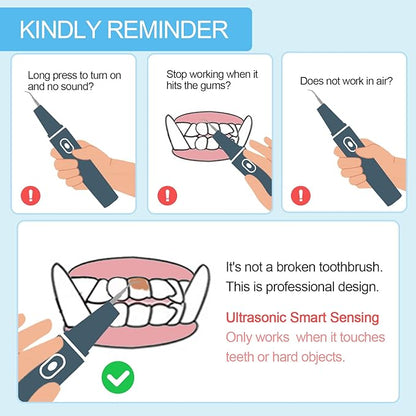 KINDLY REMINDER

Long press to turn on and no sound?

Stop working when it hits the gums?

Does not work in air?

It's not a broken toothbrush. This is professional design.

Ultrasonic Smart Sensing

Only works when it touches teeth or hard objects.