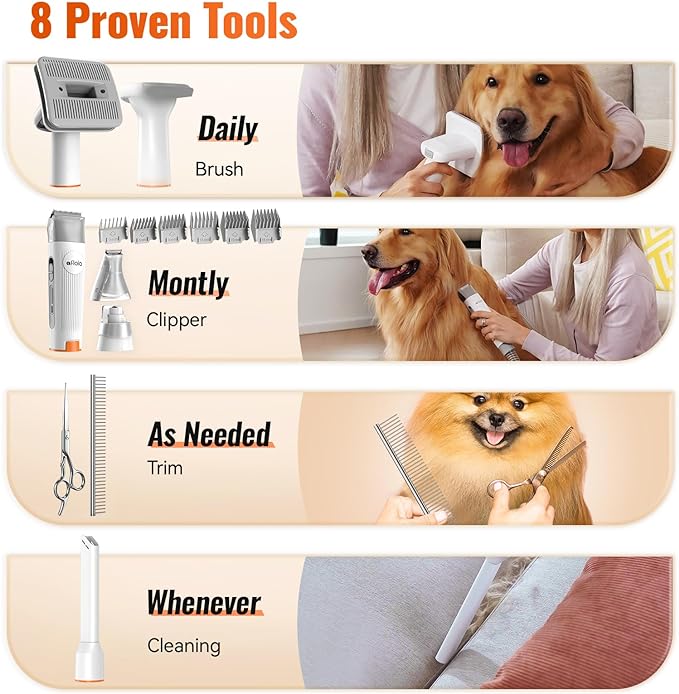 8 Proven Tools

Daily
Brush

afloia

Montly
Clipper

As Needed
Trim

Whenever
Cleaning