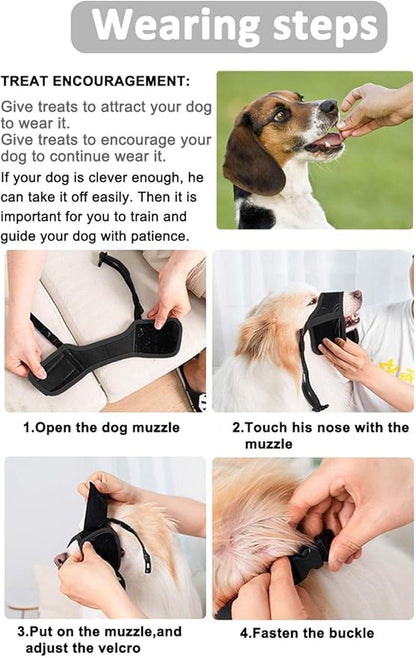 Wearing steps

TREAT ENCOURAGEMENT:

Give treats to attract your dog to wear it.
Give treats to encourage your dog to continue wear it.

If your dog is clever enough, he can take it off easily. Then it is important for you to train and guide your dog with patience.

1.Open the dog muzzle

2.Touch his nose with the muzzle

3.Put on the muzzle,and adjust the velcro

4.Fasten the buckle