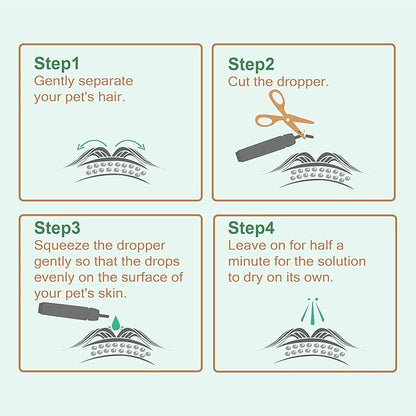 Step1
Gently separate your pet's hair.

Step2
Cut the dropper.

Step3
Squeeze the dropper gently so that the drops evenly on the surface of your pet's skin.

Step4
Leave on for half a minute for the solution to dry on its own.