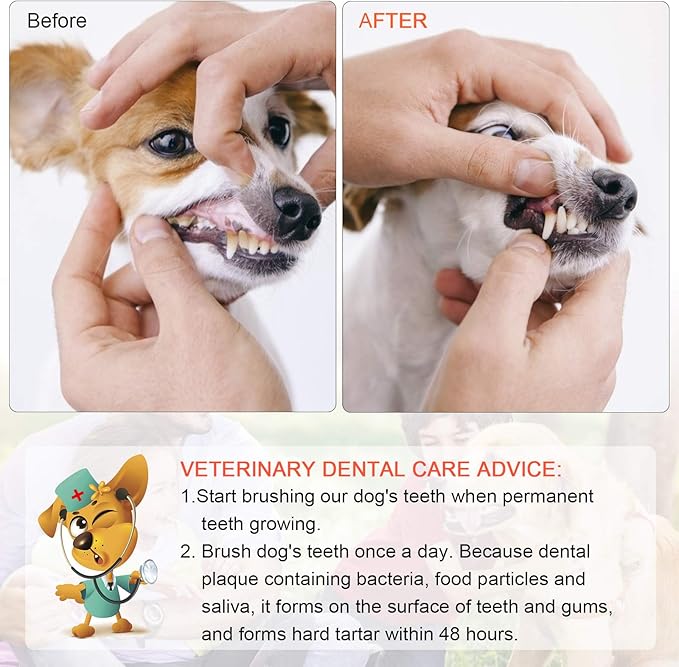 Before

AFTER

VETERINARY DENTAL CARE ADVICE:

1.Start brushing our dog's teeth when permanent teeth growing.

2. Brush dog's teeth once a day. Because dental plaque containing bacteria, food particles and saliva, it forms on the surface of teeth and gums, and forms hard tartar within 48 hours.