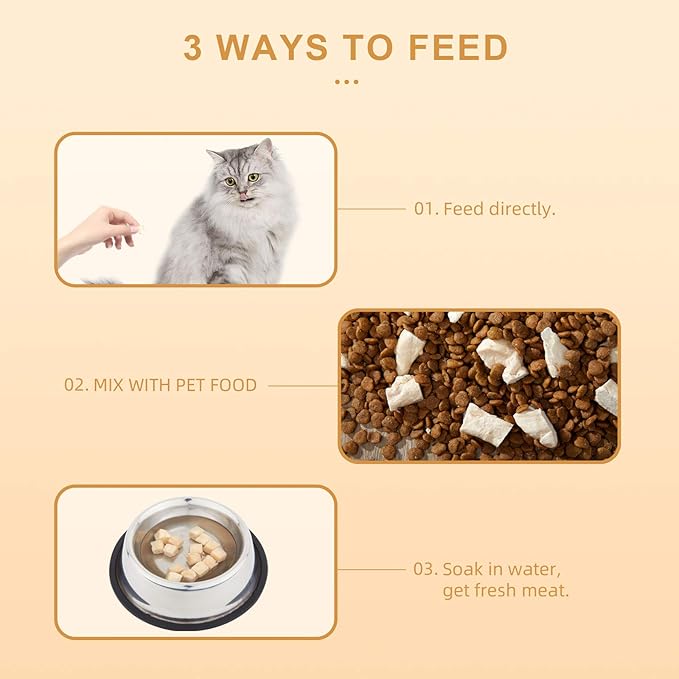 3 WAYS TO FEED

...

01. Feed directly.

02. MIX WITH PET FOOD

03. Soak in water, get fresh meat.