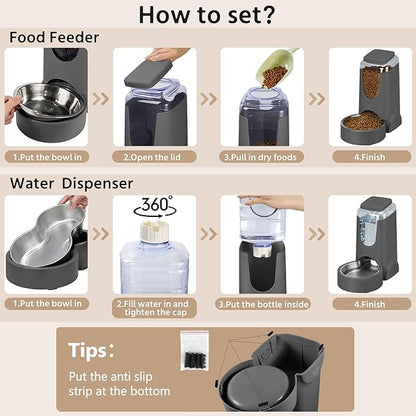 How to set?

Food Feeder

1.Put the bowl in

2.Open the lid

3.Pull in dry foods

4.Finish

Water Dispenser

1.Put the bowl in

360°

2.Fill water in and tighten the cap

3.Put the bottle inside

4.Finish

Tips:

Put the anti slip strip at the bottom