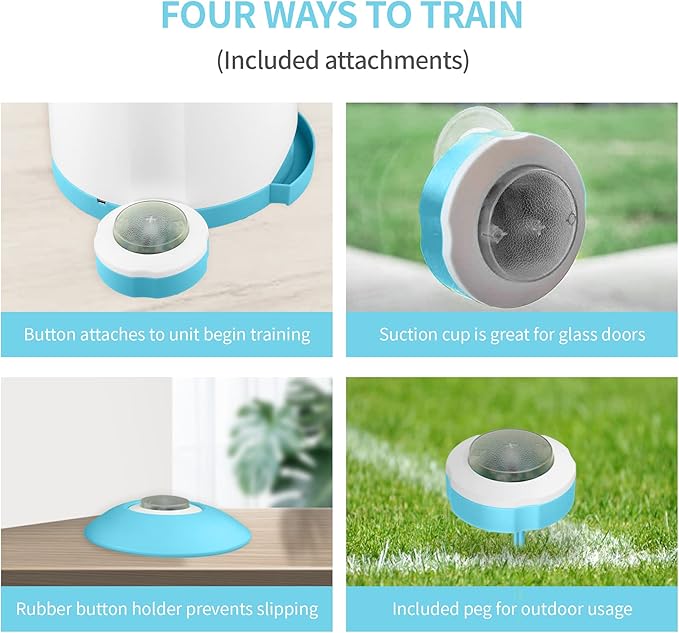 FOUR WAYS TO TRAIN
(Included attachments)

Button attaches to unit begin training

Suction cup is great for glass doors

Rubber button holder prevents slipping

Included peg for outdoor usage