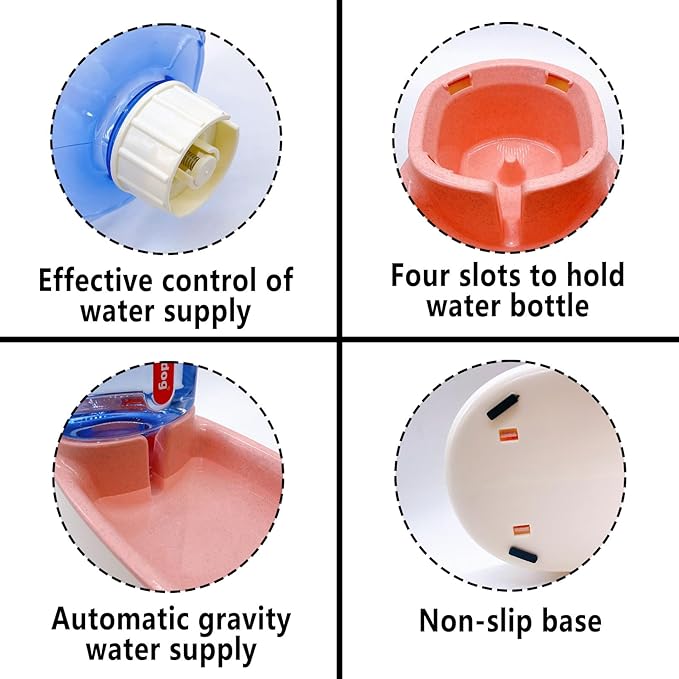 Effective control of water supply

Four slots to hold water bottle

dog

Automatic gravity water supply

Non-slip base