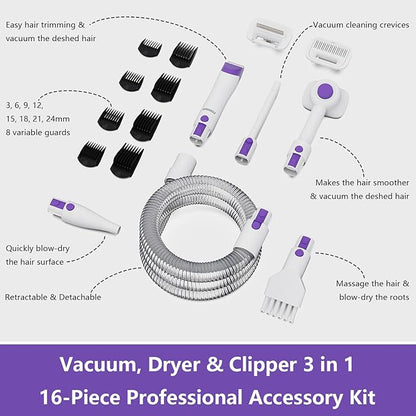 Easy hair trimming & vacuum the deshed hair

Vacuum cleaning crevices

3, 6, 9, 12, 15, 18, 21, 24mm 8 variable guards

Makes the hair smoother & vacuum the deshed hair

Quickly blow-dry the hair surface

Retractable & Detachable

Massage the hair & blow-dry the roots

Vacuum, Dryer & Clipper 3 in 1
16-Piece Professional Accessory Kit