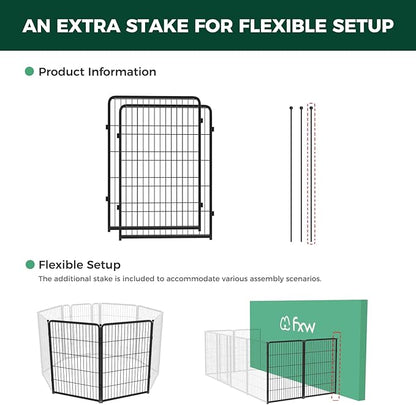 AN EXTRA STAKE FOR FLEXIBLE SETUP

Product Information

Flexible Setup

The additional stake is included to accommodate various assembly scenarios.

fxw