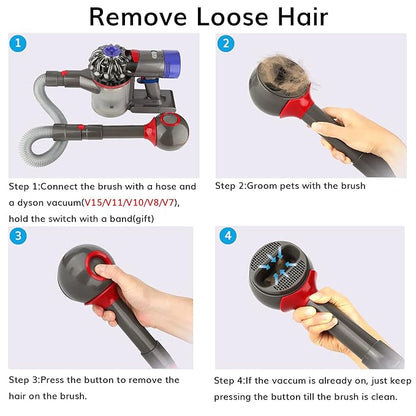 Remove Loose Hair

1

Step 1:Connect the brush with a hose and a dyson vacuum(V15/V11/V10/V8/V7), hold the switch with a band(gift)

2

Step 2:Groom pets with the brush

3

Step 3:Press the button to remove the hair on the brush.

4

Step 4:If the vaccum is already on, just keep pressing the button till the brush is clean.