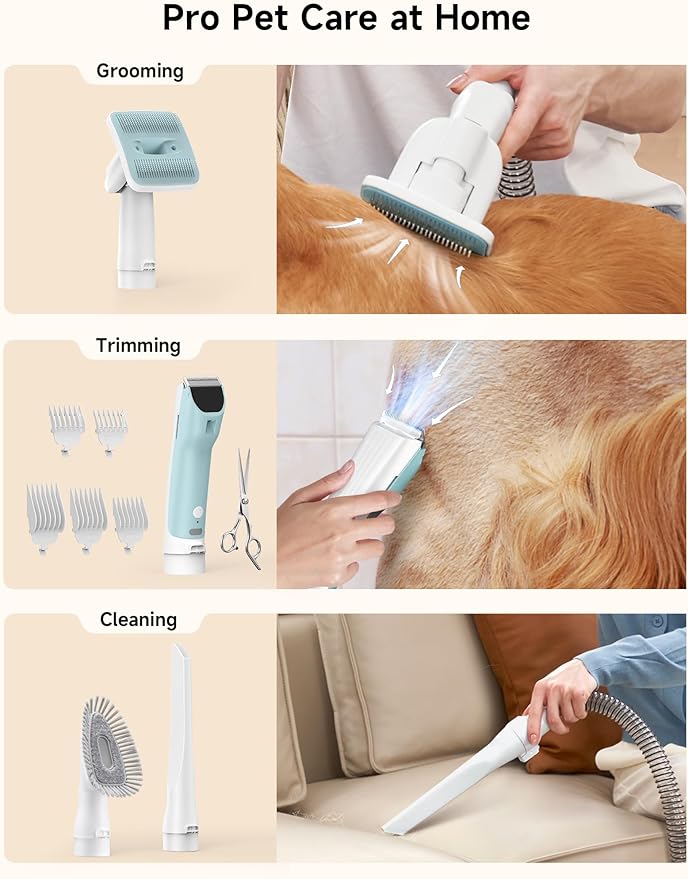 Pro Pet Care at Home

Grooming

Trimming

Cleaning