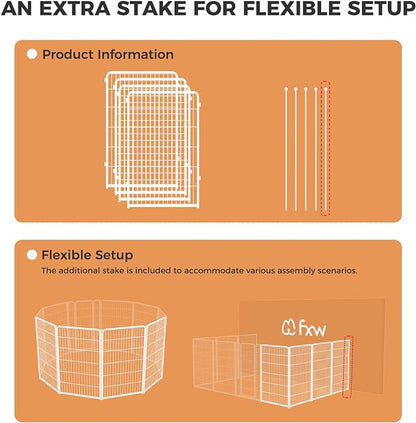 AN EXTRA STAKE FOR FLEXIBLE SETUP

Product Information

Flexible Setup

The additional stake is included to accommodate various assembly scenarios.

fxw