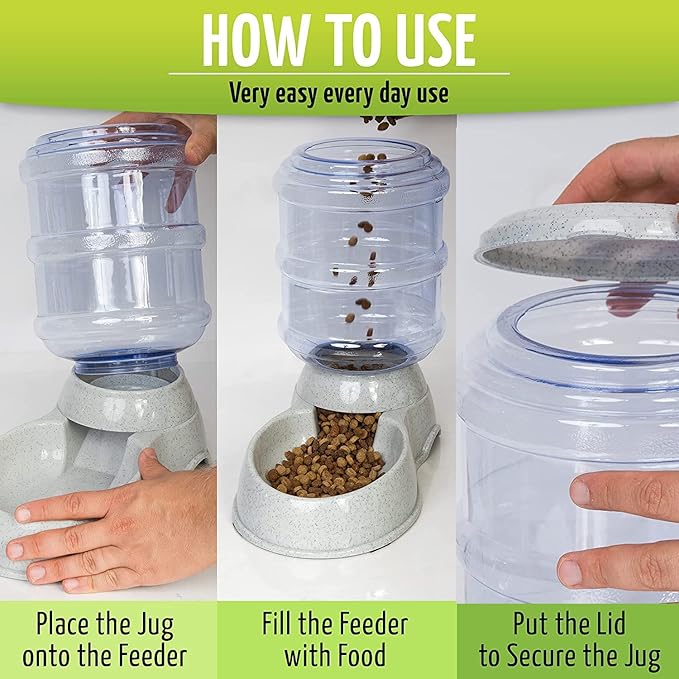 HOW TO USE

Very easy every day use

Place the Jug onto the Feeder

Fill the Feeder with Food

Put the Lid to Secure the Jug