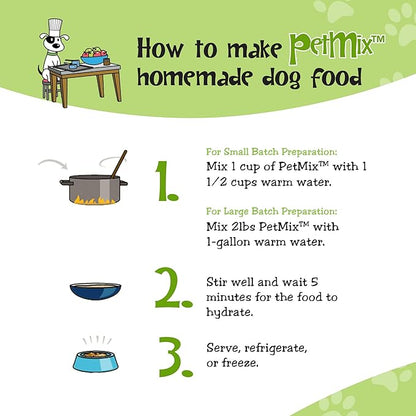 How to make PetMix™ homemade dog food

1.

For Small Batch Preparation:
Mix 1 cup of PetMix™ with 1 1/2 cups warm water.

For Large Batch Preparation:
Mix 2lbs PetMix™ with 1-gallon warm water.

2.

Stir well and wait 5 minutes for the food to hydrate.

3.

Serve, refrigerate, or freeze.