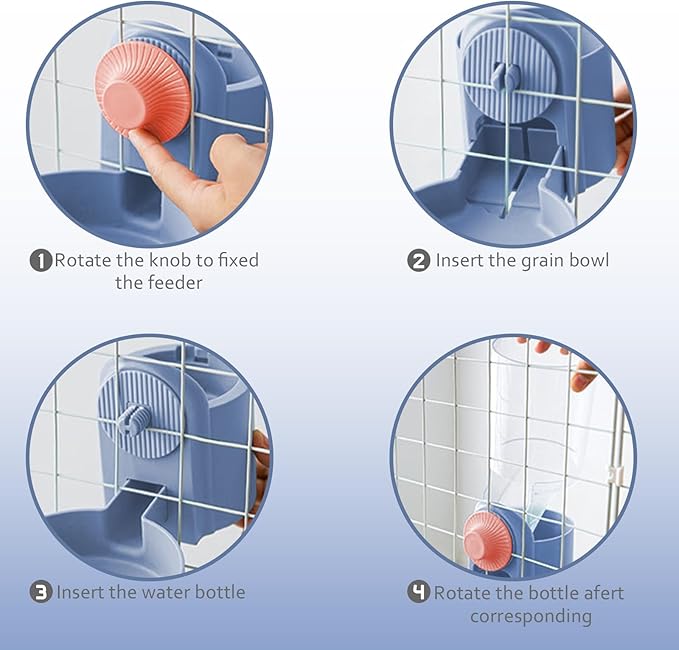 1 Rotate the knob to fixed the feeder

2 Insert the grain bowl

3 Insert the water bottle

4 Rotate the bottle afert corresponding