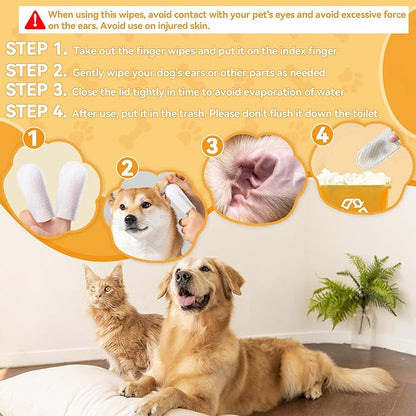 When using this wipes, avoid contact with your pet's eyes and avoid excessive force on the ears. Avoid use on injured skin.

STEP 1. Take out the finger wipes and put it on the index finger

STEP 2. Gently wipe your dog's ears or other parts as needed

STEP 3. Close the lid tightly in time to avoid evaporation of water

STEP 4. After use, put it in the trash. Please don't flush it down the toilet

1

2

3

4