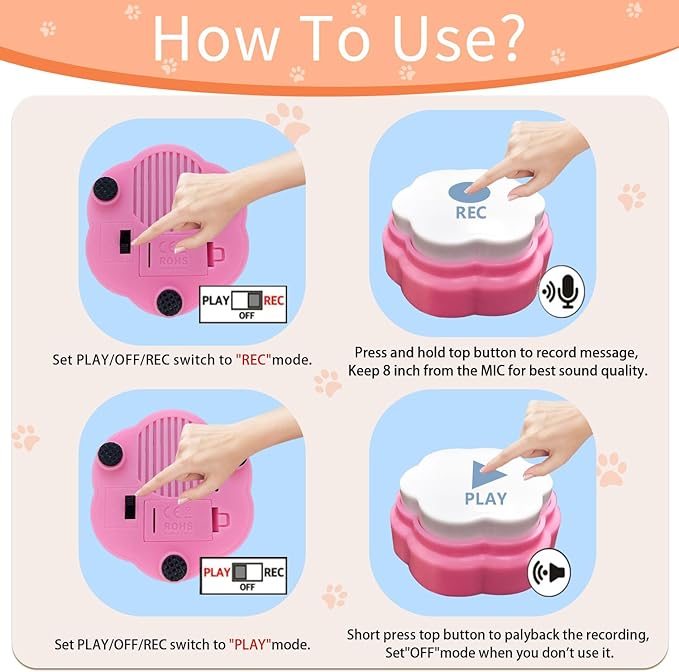 How To Use?

CE
ROHS

PLAY REC
OFF

Set PLAY/OFF/REC switch to "REC"mode.

REC

Press and hold top button to record message, Keep 8 inch from the MIC for best sound quality.

CE
ROHS

PLAY REC
OFF

Set PLAY/OFF/REC switch to "PLAY"mode.

PLAY

Short press top button to palyback the recording, Set"OFF"mode when you don't use it.