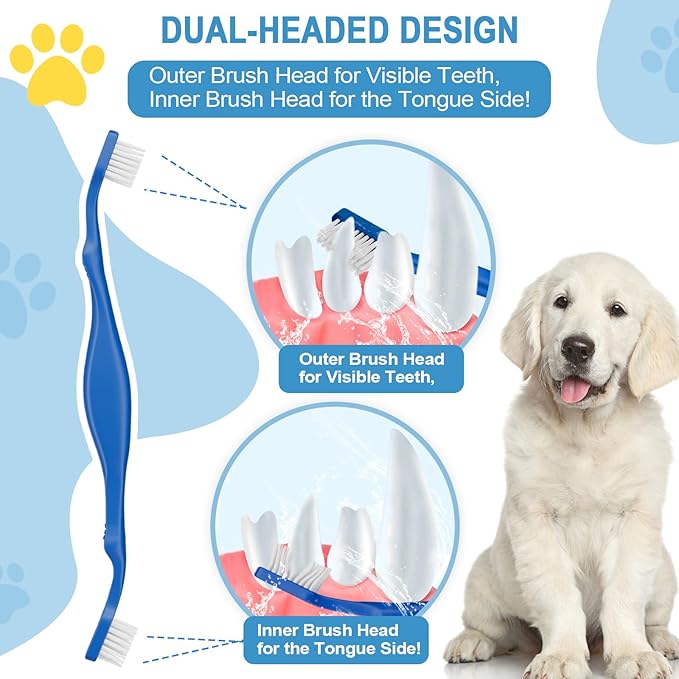 DUAL-HEADED DESIGN

Outer Brush Head for Visible Teeth, Inner Brush Head for the Tongue Side!

Outer Brush Head for Visible Teeth,

Inner Brush Head for the Tongue Side!