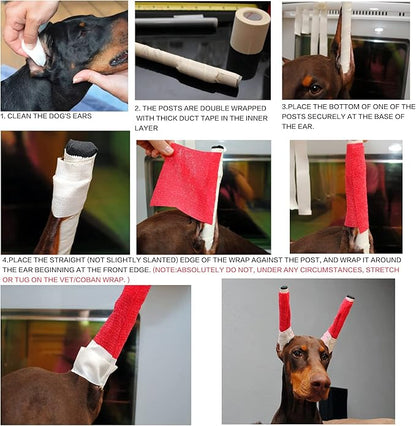 1. CLEAN THE DOG'S EARS

2. THE POSTS ARE DOUBLE WRAPPED WITH THICK DUCT TAPE IN THE INNER LAYER

3.PLACE THE BOTTOM OF ONE OF THE POSTS SECURELY AT THE BASE OF THE EAR.

4.PLACE THE STRAIGHT (NOT SLIGHTLY SLANTED) EDGE OF THE WRAP AGAINST THE POST, AND WRAP IT AROUND THE EAR BEGINNING AT THE FRONT EDGE. (NOTE:ABSOLUTELY DO NOT, UNDER ANY CIRCUMSTANCES, STRETCH OR TUG ON THE VET/COBAN WRAP. )