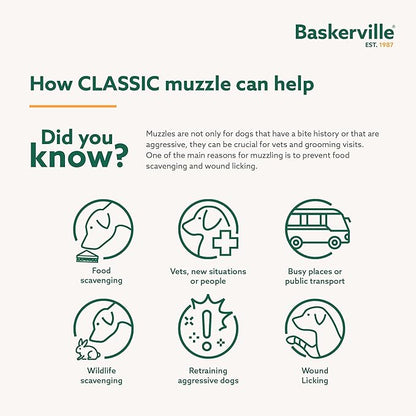 Baskerville®
EST. 1987

How CLASSIC muzzle can help

Did you know?

Muzzles are not only for dogs that have a bite history or that are aggressive, they can be crucial for vets and grooming visits. One of the main reasons for muzzling is to prevent food scavenging and wound licking.

Food scavenging

Vets, new situations or people

Busy places or public transport

Wildlife scavenging

Retraining aggressive dogs

Wound Licking