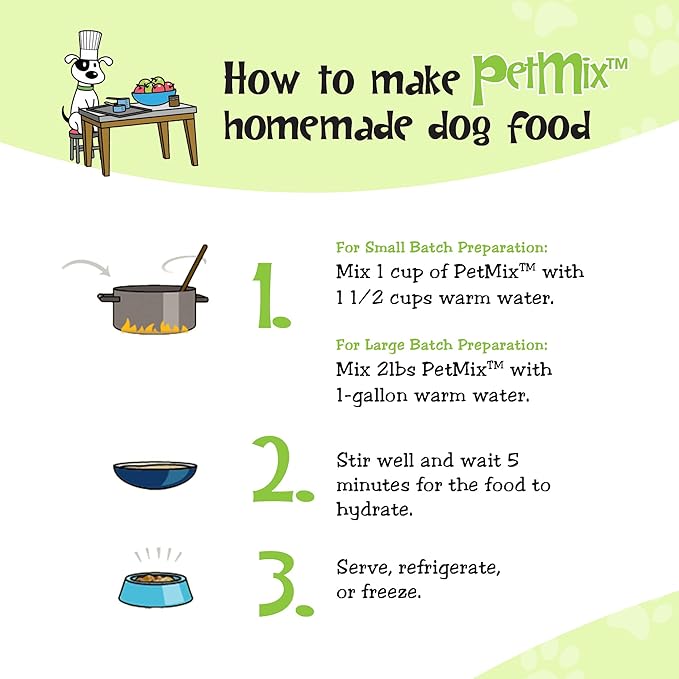 How to make PetMix™ homemade dog food

1.

For Small Batch Preparation:
Mix 1 cup of PetMix™ with 1 1/2 cups warm water.

For Large Batch Preparation:
Mix 2lbs PetMix™ with 1-gallon warm water.

2.

Stir well and wait 5 minutes for the food to hydrate.

3.

Serve, refrigerate, or freeze.