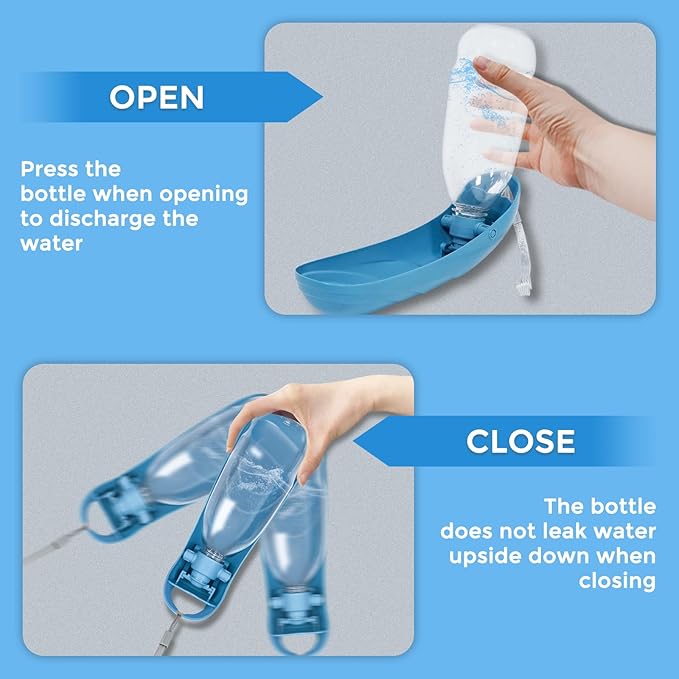 OPEN

Press the bottle when opening to discharge the water

CLOSE

The bottle does not leak water upside down when closing